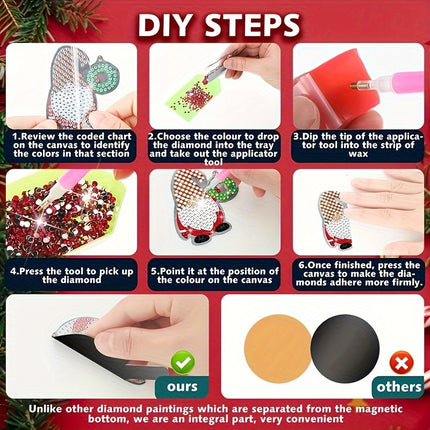 DIY STEPS

1.Review the coded chart on the canvas to identify the colors in that section

2.Choose the colour to drop the diamond into the tray and take out the applicator tool

3.Dip the tip of the applicator tool into the strip of wax

4.Press the tool to pick up the diamond

5.Point it at the position of the colour on the canvas

6.Once finished, press the canvas to make the diamonds adhere more firmly.

ours

others

Unlike other diamond paintings which are separated from the magnetic bottom, we are an integral part, very convenient