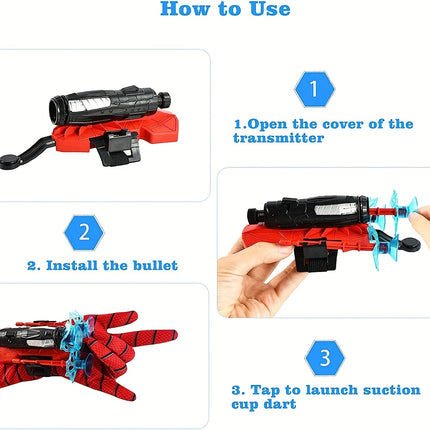 How to Use

1

1.Open the cover of the transmitter

2

2. Install the bullet

3

3. Tap to launch suction cup dart