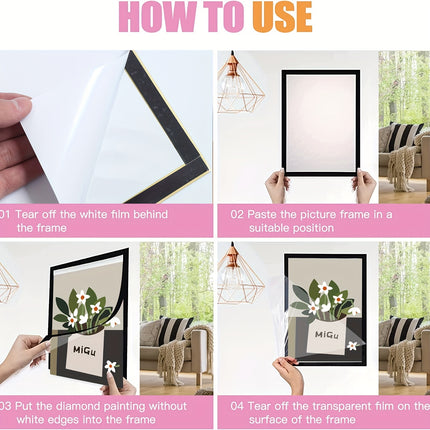 HOW TO USE

01 Tear off the white film behind the frame

02 Paste the picture frame in a suitable position

MiGu

03 Put the diamond painting without white edges into the frame

MiGu

04 Tear off the transparent film on the surface of the frame