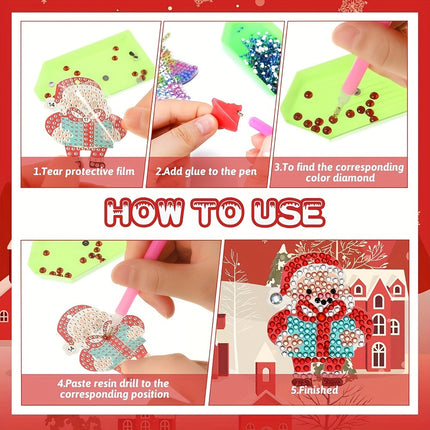 1.Tear protective film

2.Add glue to the pen

3.To find the corresponding color diamond

HOW TO USE

4.Paste resin drill to the corresponding position

5.Finished