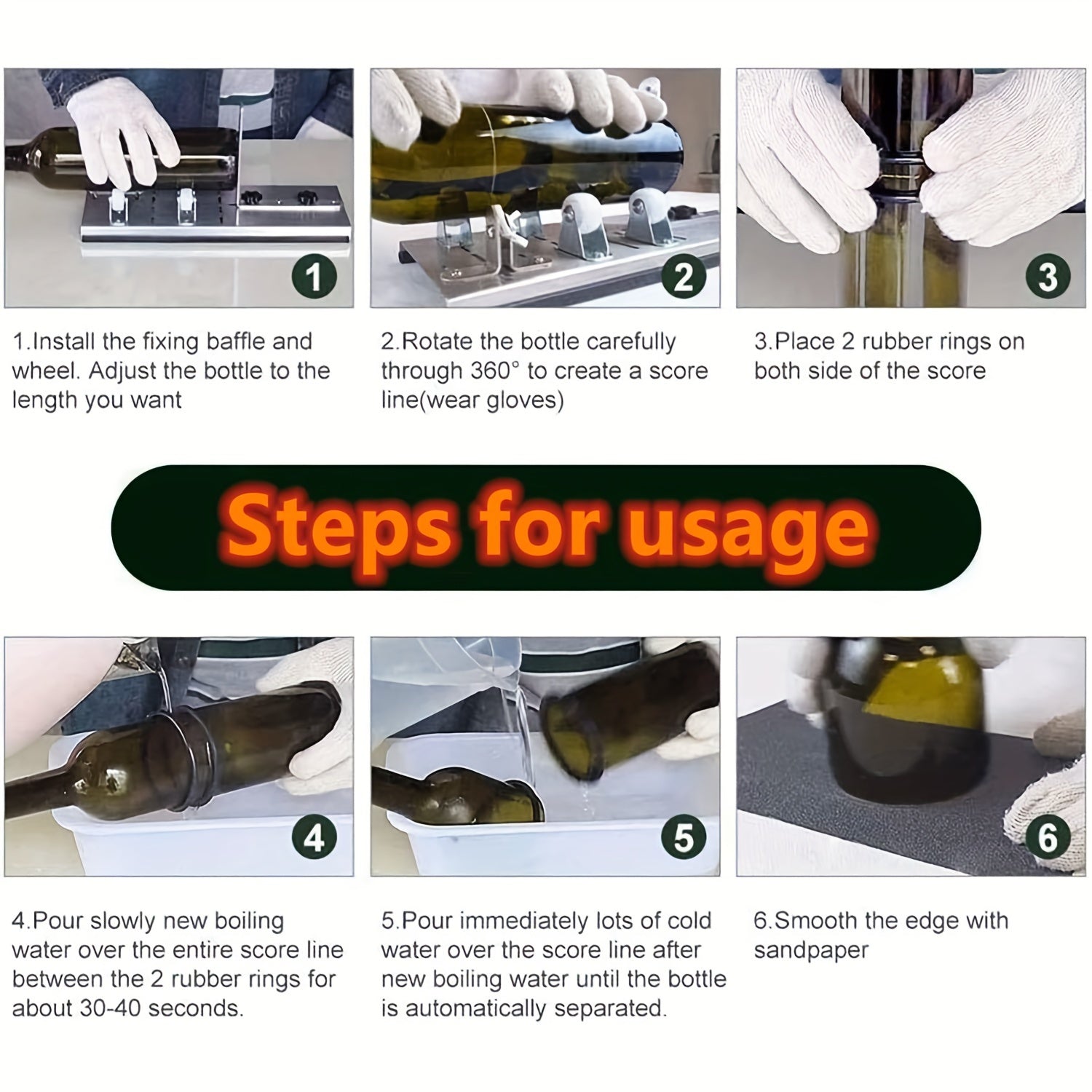 1

2

3

1.Install the fixing baffle and wheel. Adjust the bottle to the length you want

2.Rotate the bottle carefully through 360° to create a score line(wear gloves)

3.Place 2 rubber rings on both side of the score

Steps for usage

4

5

6

4.Pour slowly new boiling water over the entire score line between the 2 rubber rings for about 30-40 seconds.

5.Pour immediately lots of cold water over the score line after new boiling water until the bottle is automatically separated.

6.Smooth the edge with sandpaper