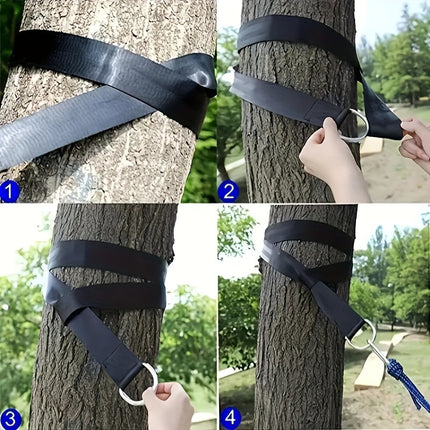 1
2
3
4