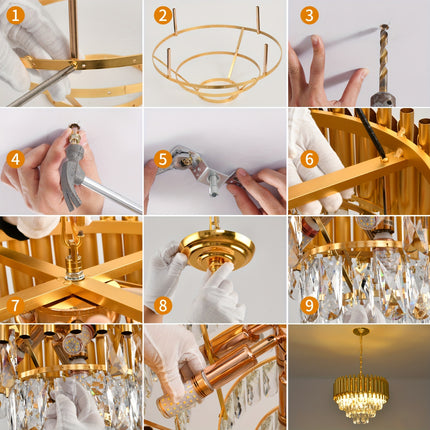 1
2
3
4
5
6
7
8
9