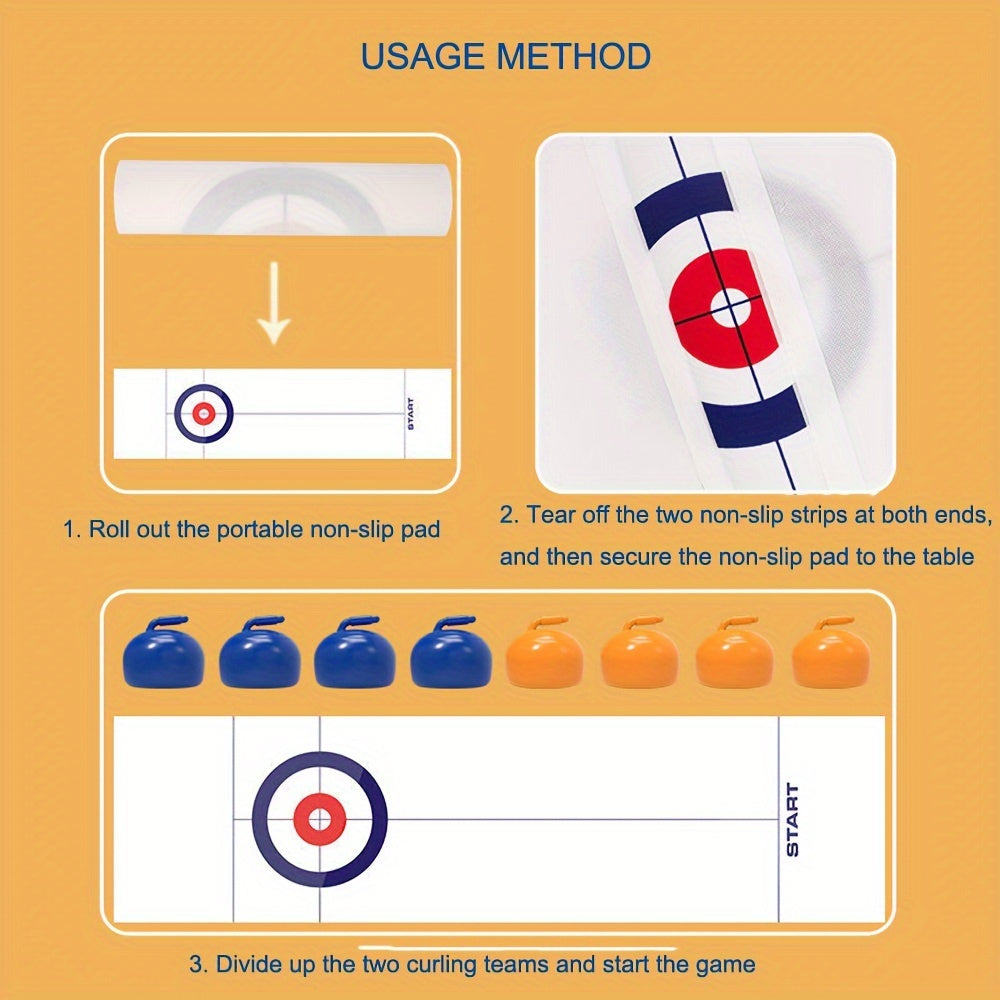 USAGE METHOD

START

1. Roll out the portable non-slip pad

2. Tear off the two non-slip strips at both ends, and then secure the non-slip pad to the table

START

3. Divide up the two curling teams and start the game