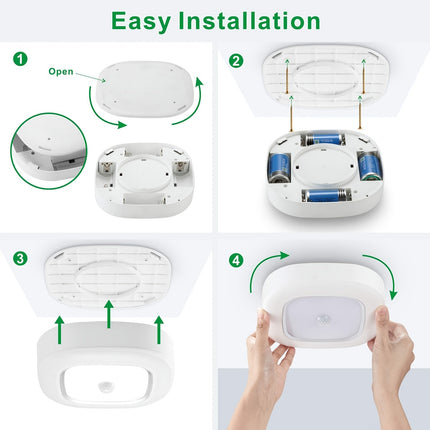 Easy Installation

1

Open

2

3

4