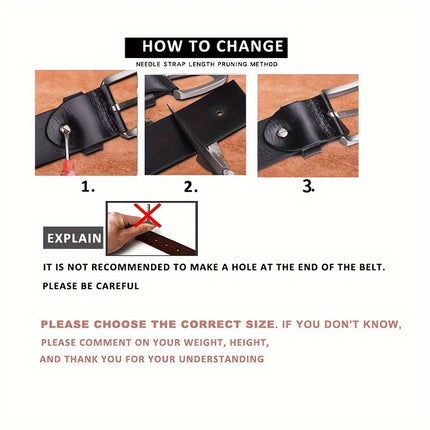 HOW TO CHANGE

NEEDLE STRAP LENGTH PRUNING METHOD

1.

2.

3.

EXPLAIN

IT IS NOT RECOMMENDED TO MAKE A HOLE AT THE END OF THE BELT.

PLEASE BE CAREFUL

PLEASE CHOOSE THE CORRECT SIZE. IF YOU DON'T KNOW, PLEASE COMMENT ON YOUR WEIGHT, HEIGHT, AND THANK YOU FOR YOUR UNDERSTANDING