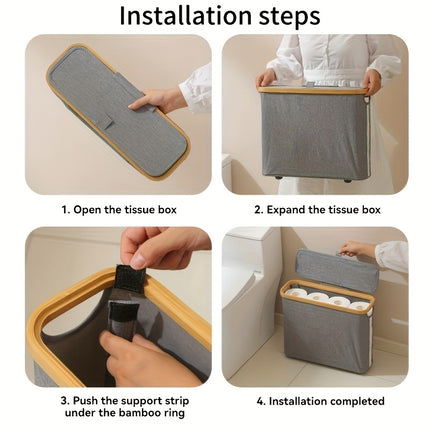 Installation steps

1. Open the tissue box

2. Expand the tissue box

3. Push the support strip under the bamboo ring

4. Installation completed