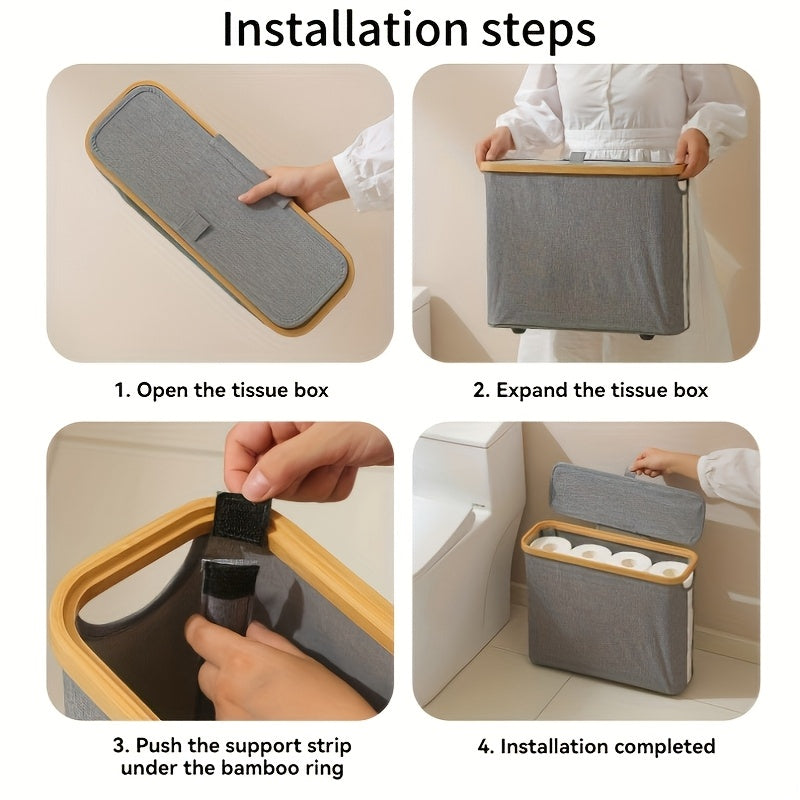 Installation steps

1. Open the tissue box

2. Expand the tissue box

3. Push the support strip under the bamboo ring

4. Installation completed