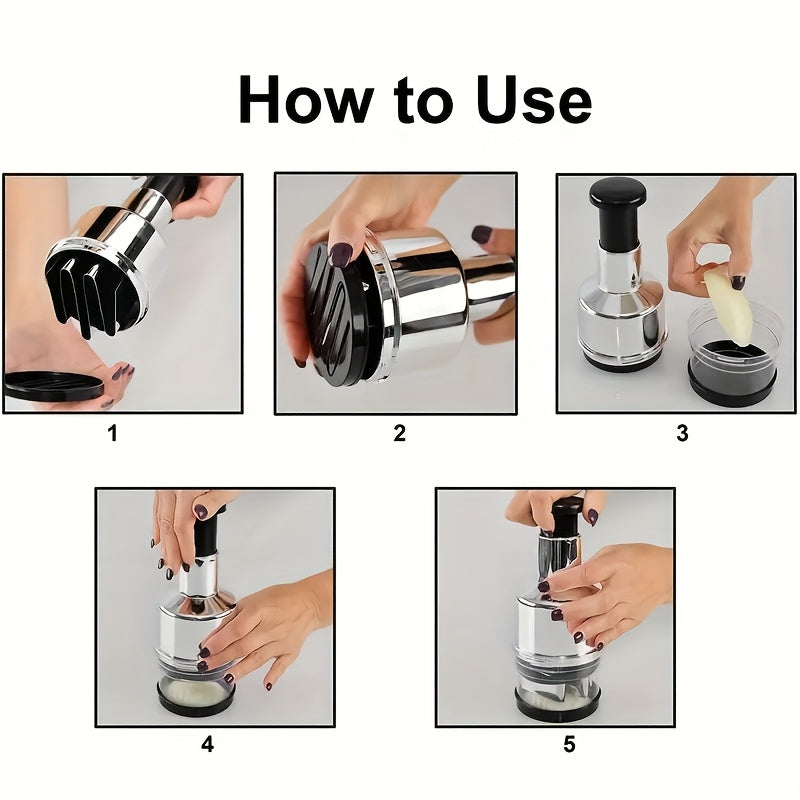 How to Use

1

2

3

4

5