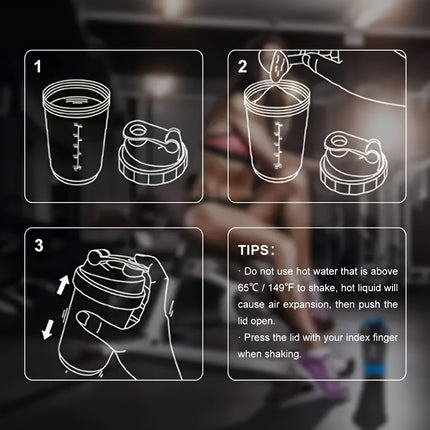 1

2

3

TIPS:

· Do not use hot water that is above 65℃ / 149°F to shake, hot liquid will cause air expansion, then push the lid open.

· Press the lid with your index finger when shaking.