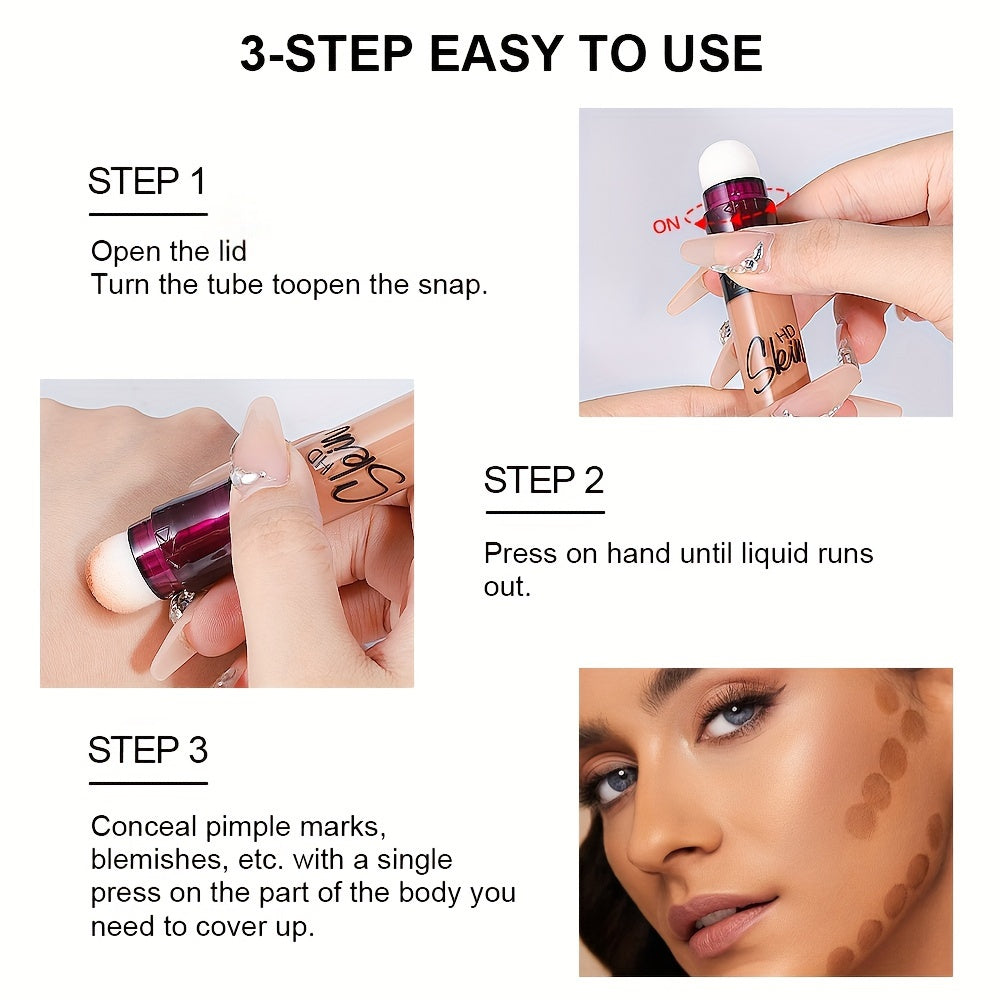 3-STEP EASY TO USE

STEP 1

Open the lid
Turn the tube toopen the snap.

ON

HD
Skin

HD
Skin

STEP 2

Press on hand until liquid runs out.

STEP 3

Conceal pimple marks, blemishes, etc. with a single press on the part of the body you need to cover up.