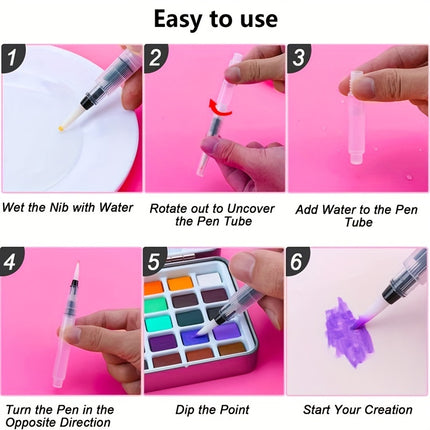 Easy to use

1

Wet the Nib with Water

2

Rotate out to Uncover the Pen Tube

3

Add Water to the Pen Tube

4

Turn the Pen in the Opposite Direction

5

Dip the Point

6

Start Your Creation