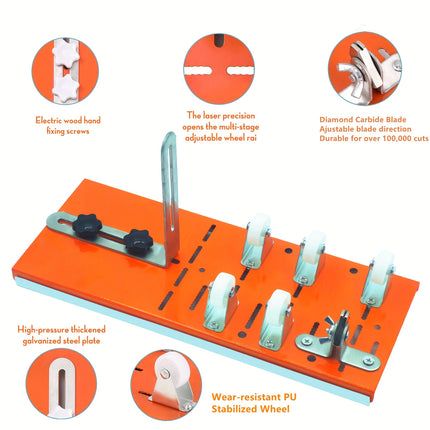 Electric wood hand fixing screws

The laser precision opens the multi-stage adjustable wheel rai

Diamond Carbide Blade
Ajustable blade direction
Durable for over 100,000 cuts

High-pressure thickened galvanized steel plate

Wear-resistant PU
Stabilized Wheel