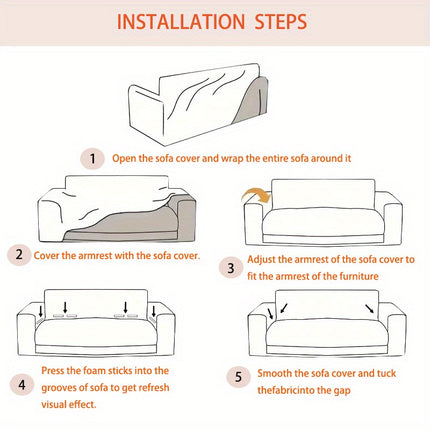 INSTALLATION STEPS

1 Open the sofa cover and wrap the entire sofa around it

2 Cover the armrest with the sofa cover.

3 Adjust the armrest of the sofa cover to fit the armrest of the furniture

4 Press the foam sticks into the grooves of sofa to get refresh visual effect.

5 Smooth the sofa cover and tuck thefabricinto the gap