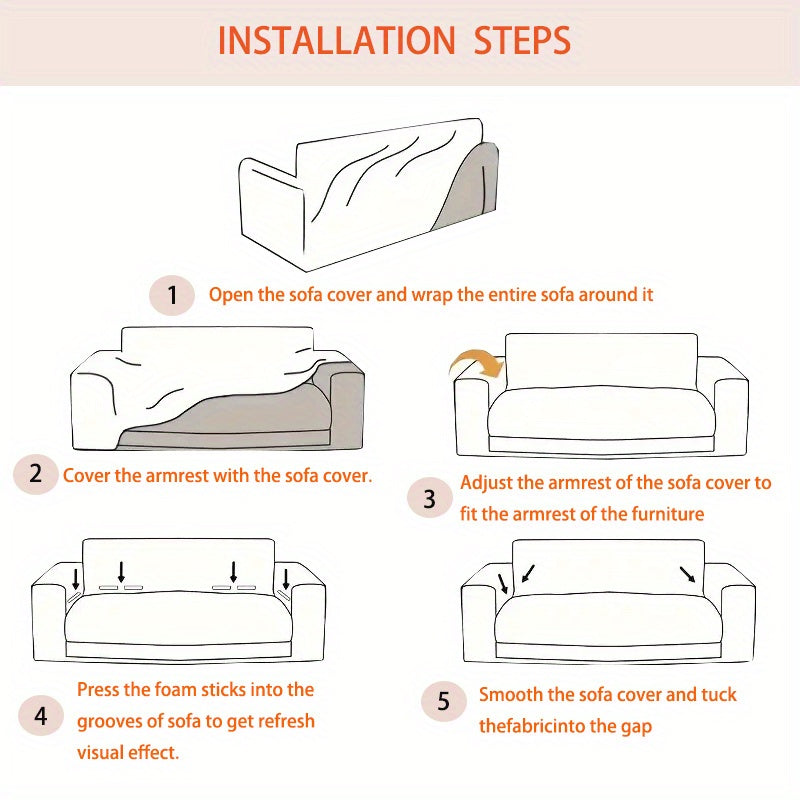 INSTALLATION STEPS

1 Open the sofa cover and wrap the entire sofa around it

2 Cover the armrest with the sofa cover.

3 Adjust the armrest of the sofa cover to fit the armrest of the furniture

4 Press the foam sticks into the grooves of sofa to get refresh visual effect.

5 Smooth the sofa cover and tuck thefabricinto the gap