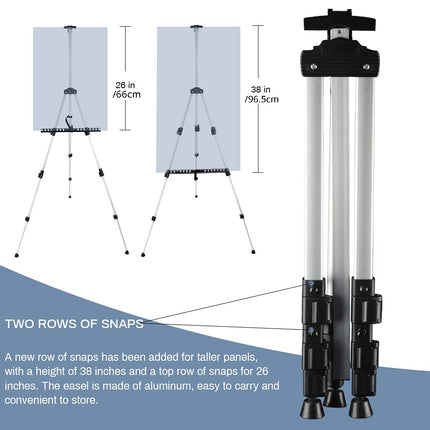 26 in /66cm

38 in /96.5cm

TWO ROWS OF SNAPS

A new row of snaps has been added for taller panels, with a height of 38 inches and a top row of snaps for 26 inches. The easel is made of aluminum, easy to carry and convenient to store.