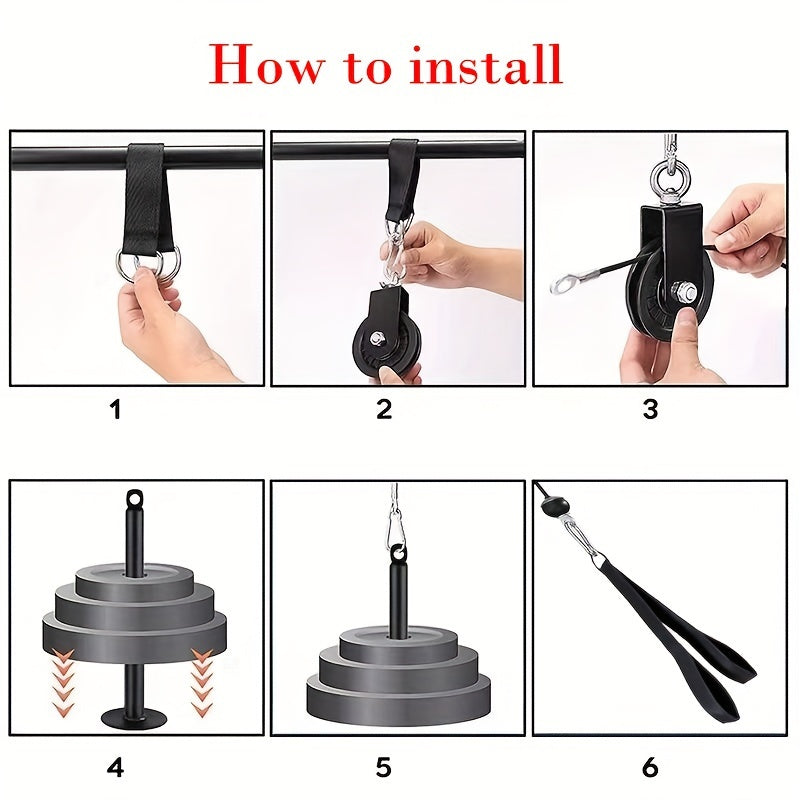 How to install

1

2

3

4

5

6