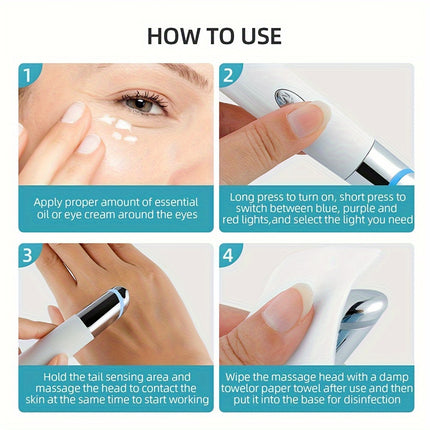 HOW TO USE

1

Apply proper amount of essential oil or eye cream around the eyes

2

Long press to turn on, short press to switch between blue, purple and red lights,and select the light you need

3

Hold the tail sensing area and massage the head to contact the skin at the same time to start working

4

Wipe the massage head with a damp towelor paper towel after use and then put it into the base for disinfection