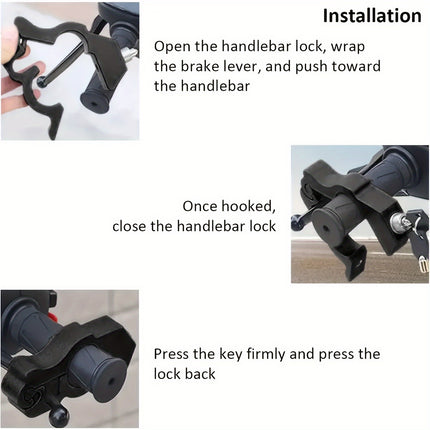 Installation

Open the handlebar lock, wrap the brake lever, and push toward the handlebar

Once hooked, close the handlebar lock

Press the key firmly and press the lock back